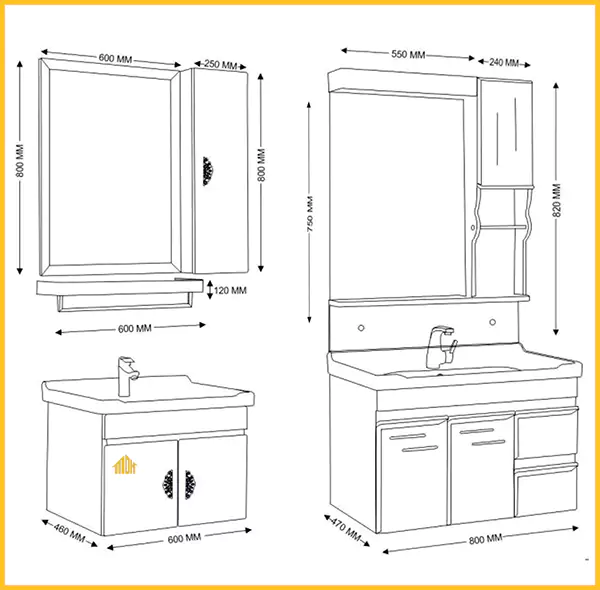 600 MM
250 MM
800 MM
800 MM
120 MM
600 MM
460 MM
600 MM
550 MM
240 MM
750 MM
820 MM
470 MM
800 MM